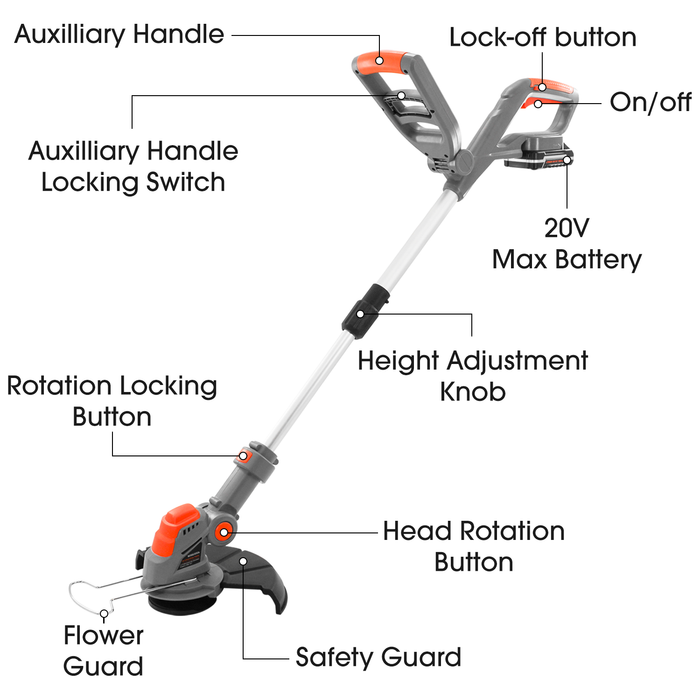 Auxilliary Handle

Lock-off button

On/off

Auxilliary Handle Locking Switch

20V Max Battery

Height Adjustment Knob

Rotation Locking Button

Head Rotation Button

Flower Guard

Safety Guard