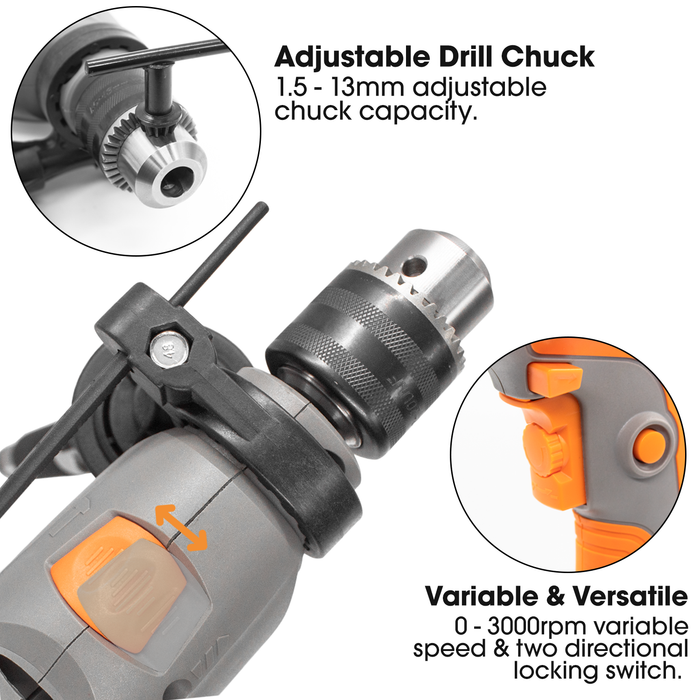 Adjustable Drill Chuck
1.5 - 13mm adjustable chuck capacity.

48

Variable & Versatile
0 - 3000rpm variable speed & two directional locking switch.