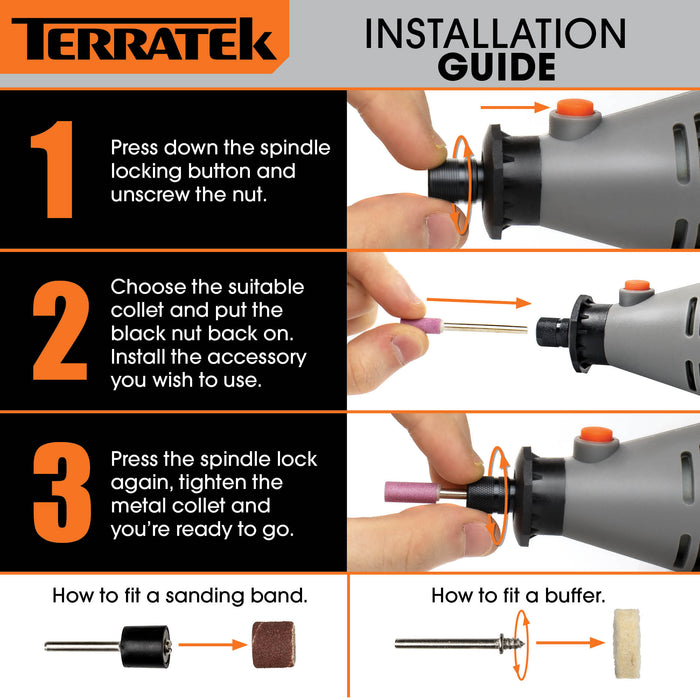 TERRATEK

INSTALLATION GUIDE

1

Press down the spindle locking button and unscrew the nut.

2

Choose the suitable collet and put the black nut back on. Install the accessory you wish to use.

3

Press the spindle lock again, tighten the metal collet and you're ready to go.

How to fit a sanding band.

How to fit a buffer.