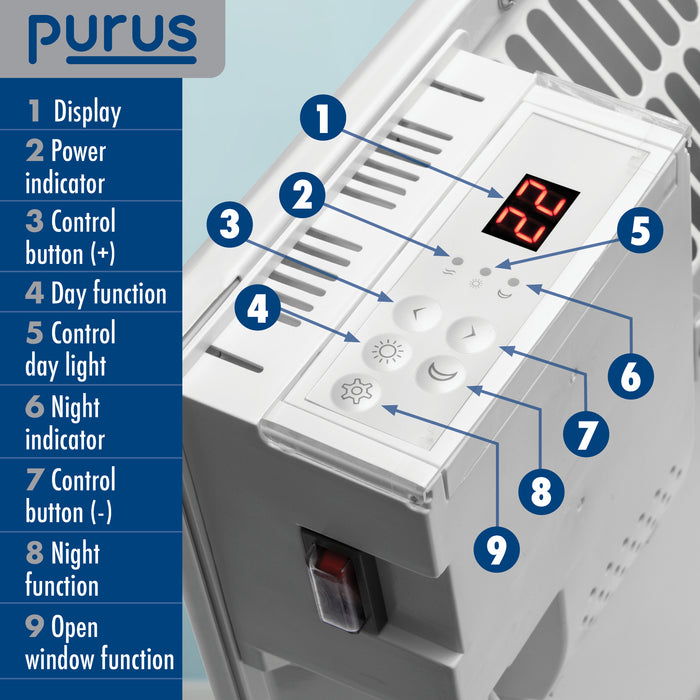 purus

1 Display
2 Power indicator
3 Control button (+)
4 Day function
5 Control day light
6 Night indicator
7 Control button (-)
8 Night function
9 Open window function

1
2
3
4
5
6
7
8
9

22