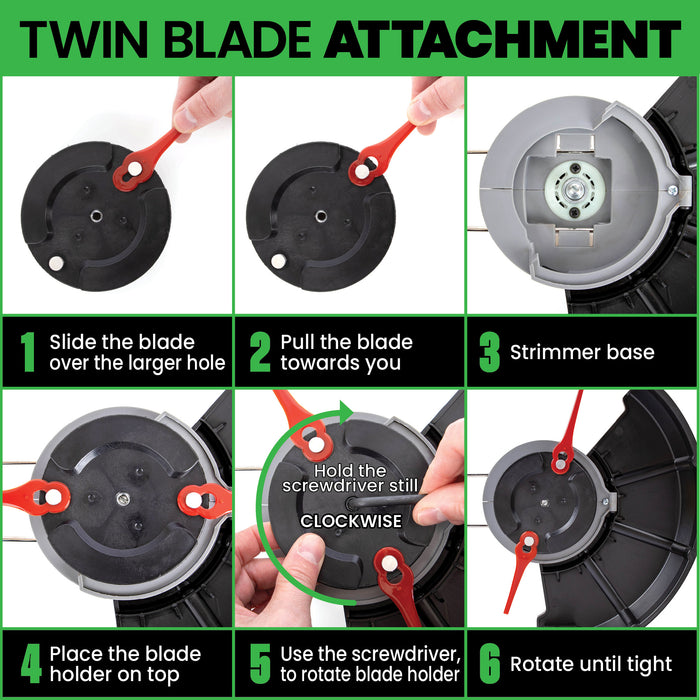 TWIN BLADE ATTACHMENT

1 Slide the blade over the larger hole

2 Pull the blade towards you

3 Strimmer base

Hold the screwdriver still

CLOCKWISE

4 Place the blade holder on top

5 Use the screwdriver, to rotate blade holder

6 Rotate until tight