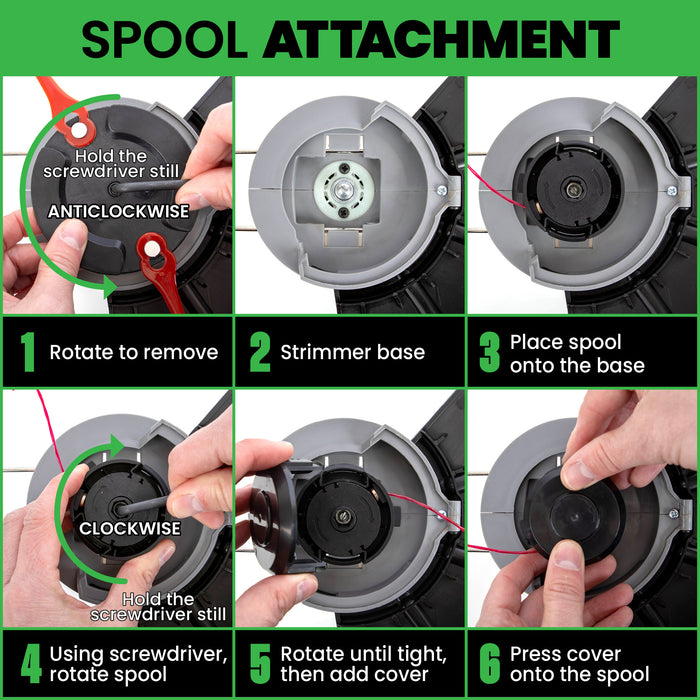 SPOOL ATTACHMENT

Hold the screwdriver still

ANTICLOCKWISE

1 Rotate to remove

2 Strimmer base

3 Place spool onto the base

CLOCKWISE

Hold the screwdriver still

4 Using screwdriver, rotate spool

5 Rotate until tight, then add cover

6 Press cover onto the spool