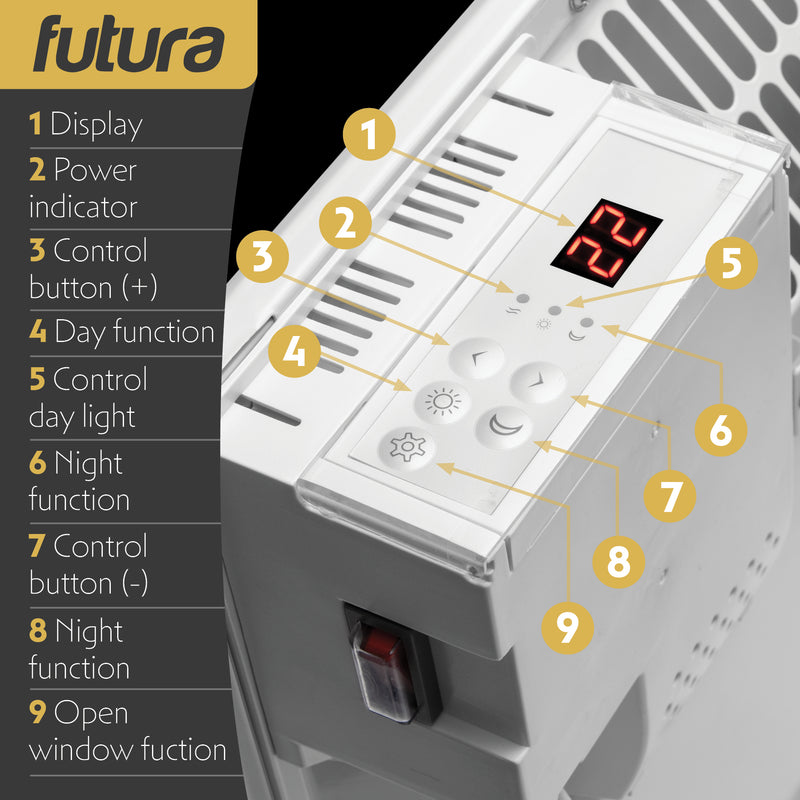 futura

1 Display
2 Power indicator
3 Control button (+)
4 Day function
5 Control day light
6 Night function
7 Control button (-)
8 Night function
9 Open window fuction

1
2
3
4
5
6
7
8
9

22