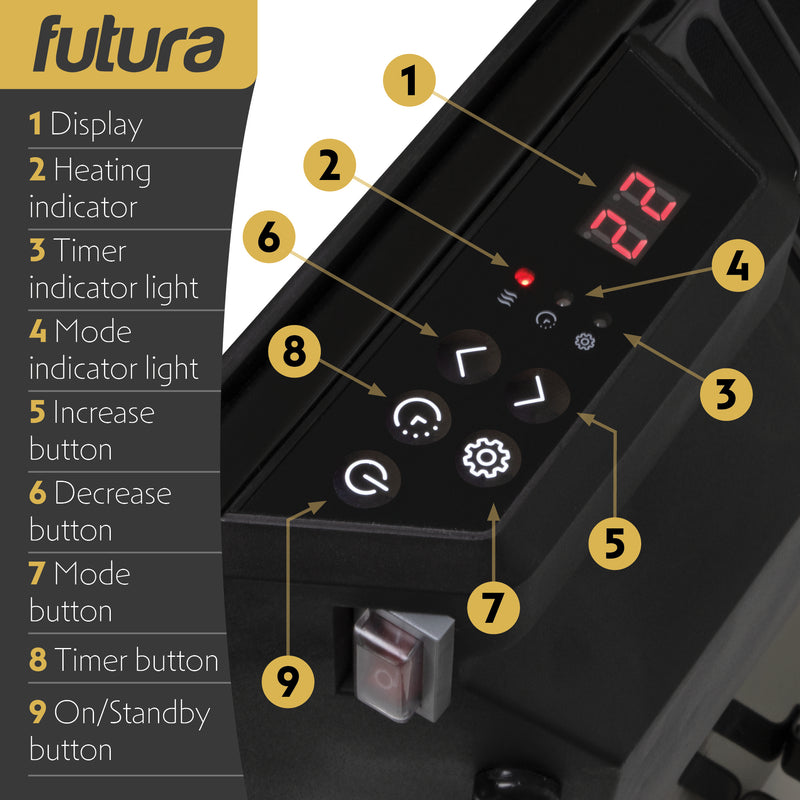 futura

1 Display
2 Heating indicator
3 Timer indicator light
4 Mode indicator light
5 Increase button
6 Decrease button
7 Mode button
8 Timer button
9 On/Standby button

1
2
6
4
8
3
5
7
9

22