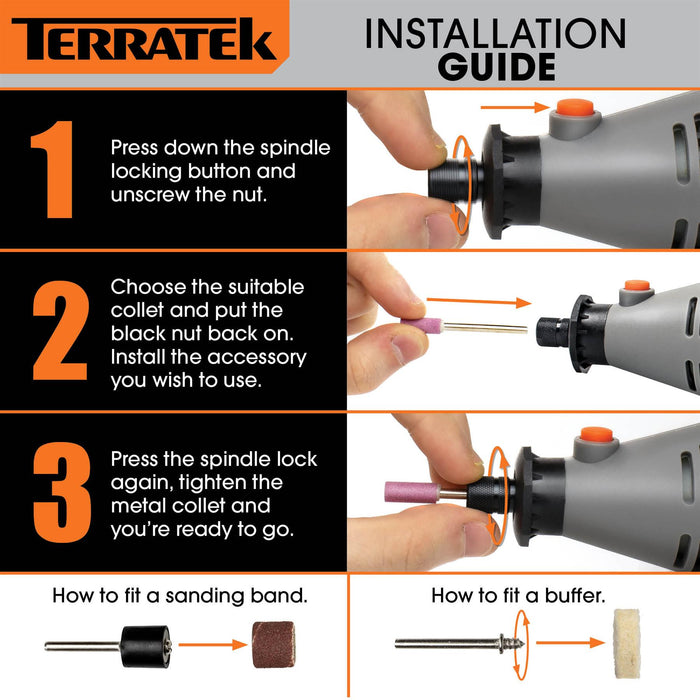 TERRATEK

INSTALLATION GUIDE

1
Press down the spindle locking button and unscrew the nut.

2
Choose the suitable collet and put the black nut back on. Install the accessory you wish to use.

3
Press the spindle lock again, tighten the metal collet and you're ready to go.

How to fit a sanding band.

How to fit a buffer.