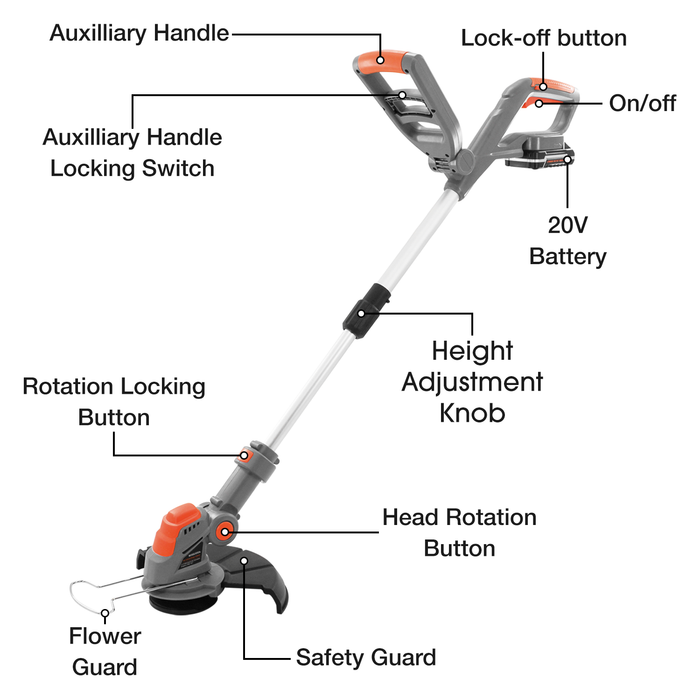 Auxilliary Handle

Lock-off button

On/off

Auxilliary Handle Locking Switch

20V Battery

Height Adjustment Knob

Rotation Locking Button

Head Rotation Button

Flower Guard

Safety Guard