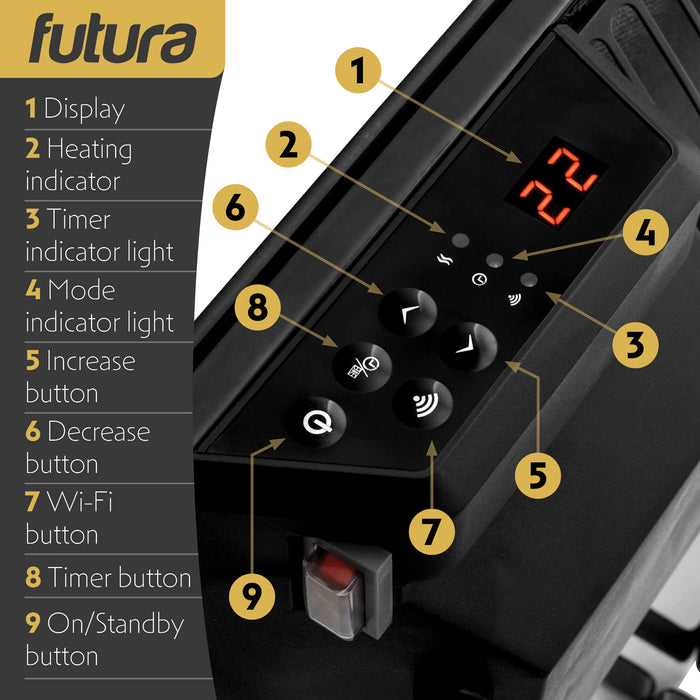 futura

1 Display

2 Heating indicator

3 Timer indicator light

4 Mode indicator light

5 Increase button

6 Decrease button

7 Wi-Fi button

8 Timer button

9 On/Standby button

1

2

6

4

8

3

5

7

9

22