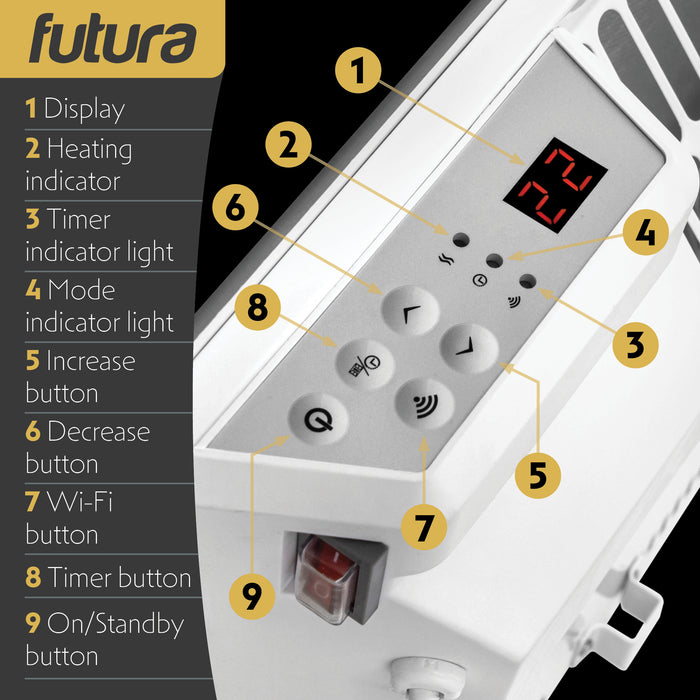 futura

1 Display
2 Heating indicator
3 Timer indicator light
4 Mode indicator light
5 Increase button
6 Decrease button
7 Wi-Fi button
8 Timer button
9 On/Standby button

1
2
6
4
8
3
5
7
9

22