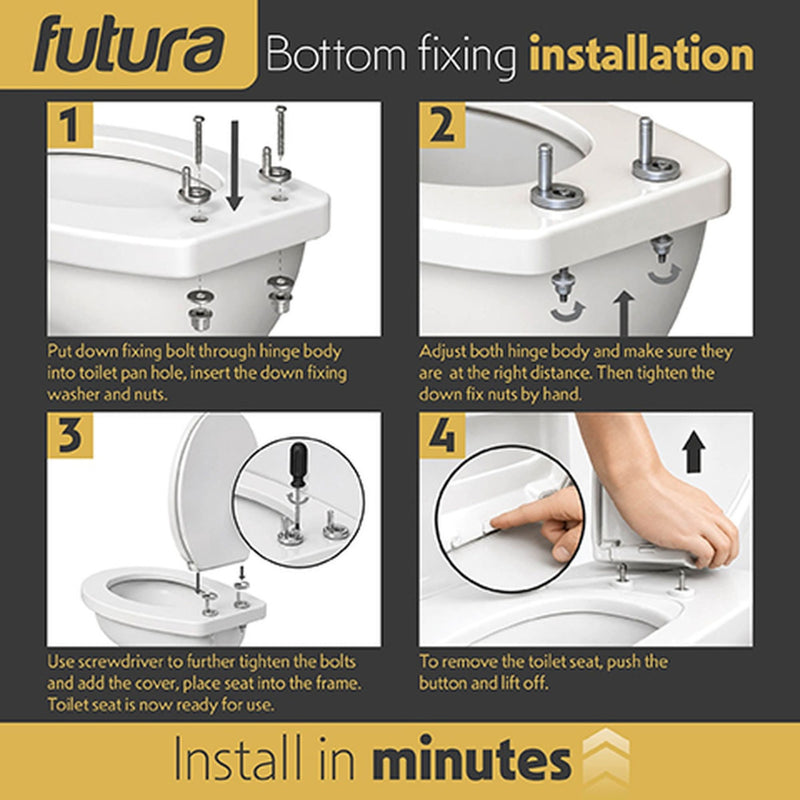 futura Bottom fixing installation

1

Put down fixing bolt through hinge body into toilet pan hole, insert the down fixing washer and nuts.

2

Adjust both hinge body and make sure they are at the right distance. Then tighten the down fix nuts by hand.

3

Use screwdriver to further tighten the bolts and add the cover, place seat into the frame. Toilet seat is now ready for use.

4

To remove the toilet seat, push the button and lift off.

Install in minutes