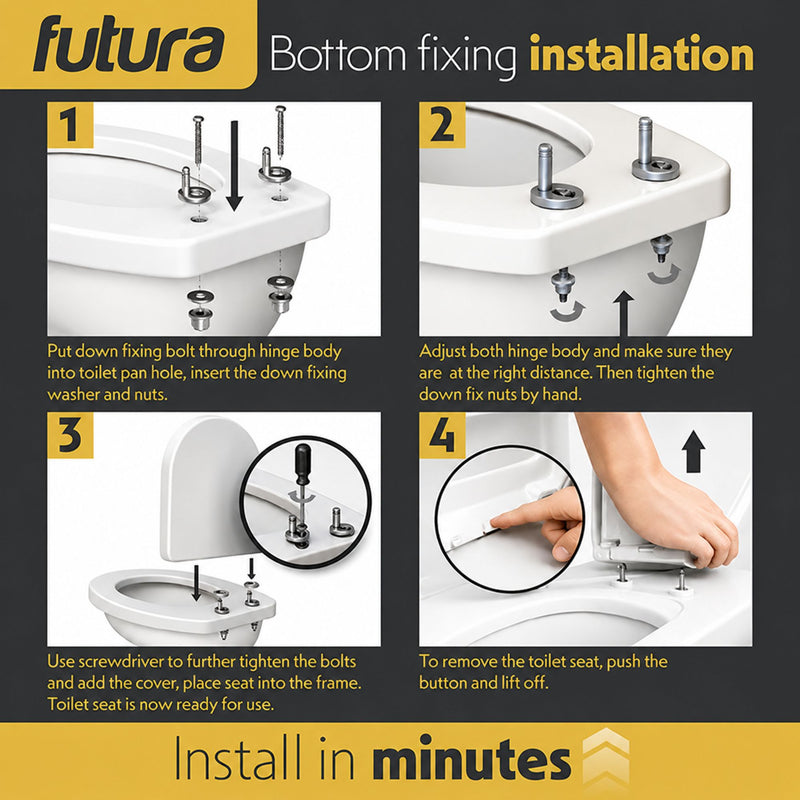 futura

Bottom fixing installation

1

Put down fixing bolt through hinge body into toilet pan hole, insert the down fixing washer and nuts.

2

Adjust both hinge body and make sure they are at the right distance. Then tighten the down fix nuts by hand.

3

Use screwdriver to further tighten the bolts and add the cover, place seat into the frame. Toilet seat is now ready for use.

4

To remove the toilet seat, push the button and lift off.

Install in minutes